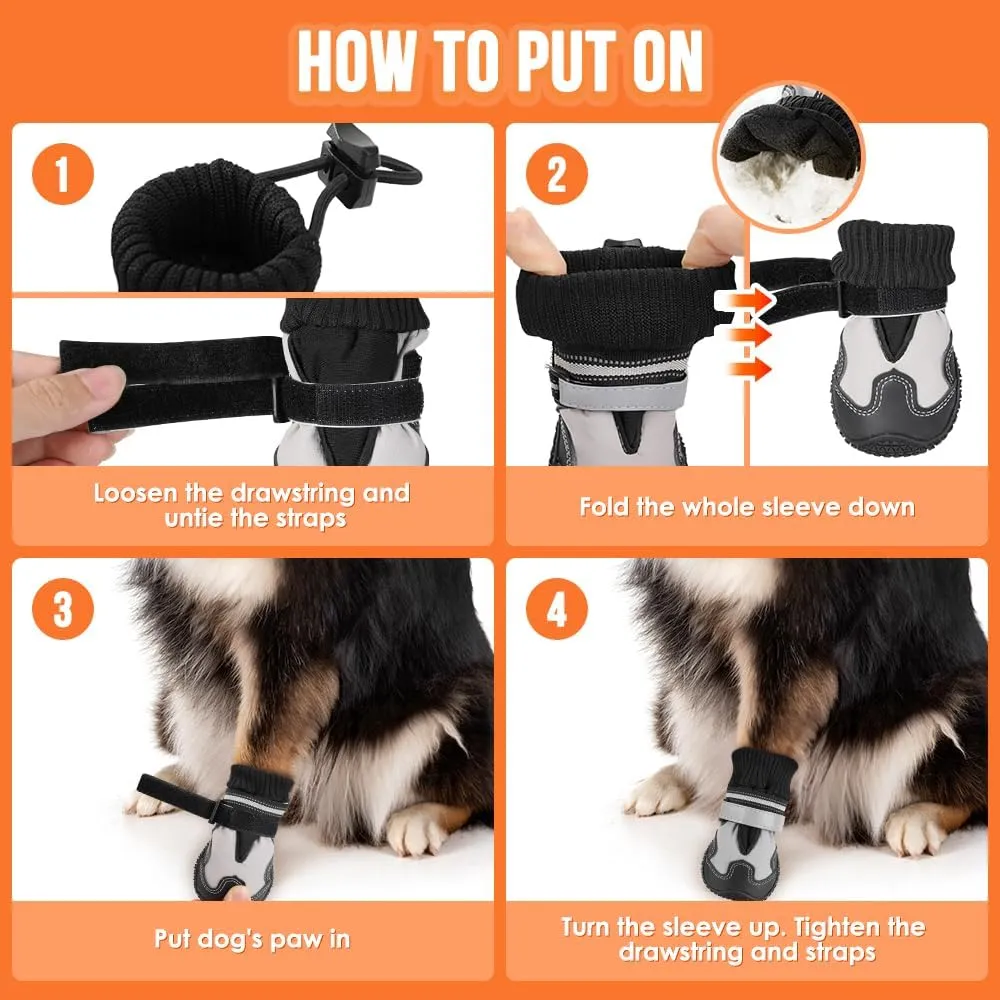 HOW TO PUT ON

1

Loosen the drawstring and untie the straps

2

Fold the whole sleeve down

3

Put dog's paw in

4

Turn the sleeve up. Tighten the drawstring and straps